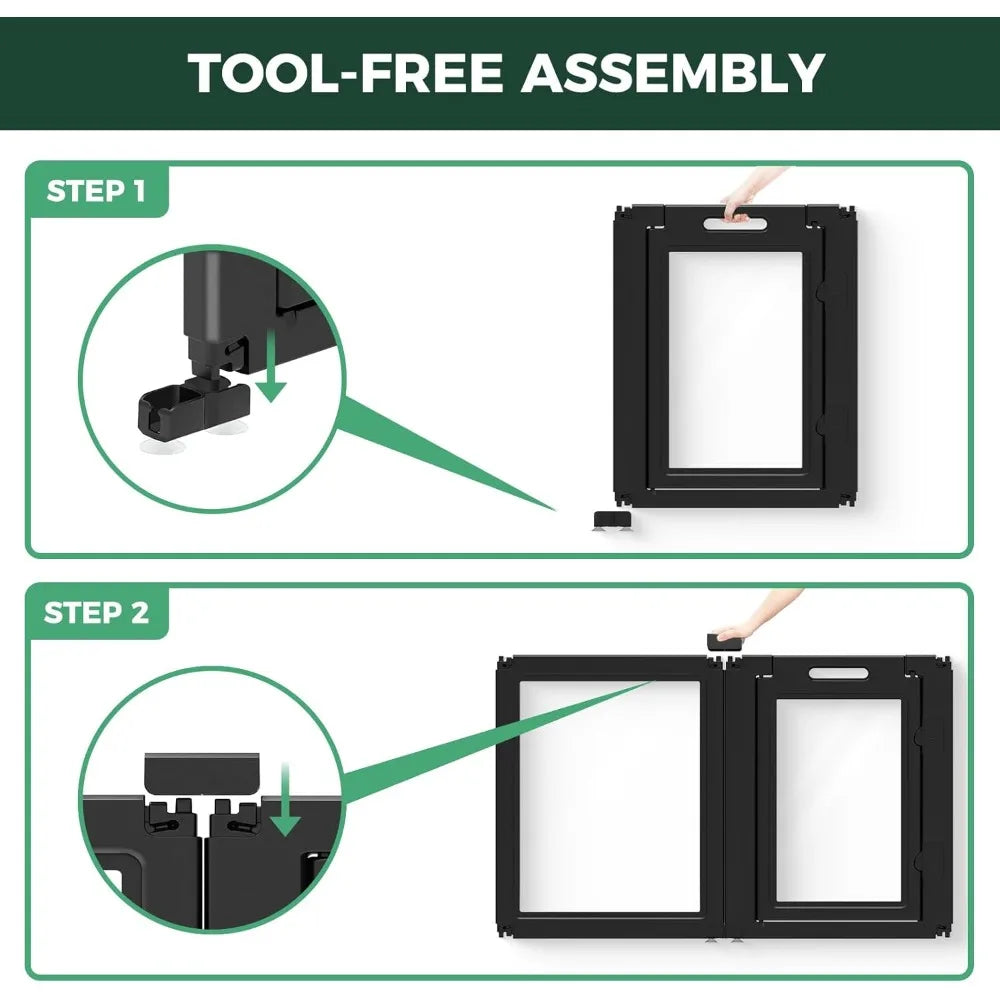 TOOL-FREE ASSEMBLY

STEP 1

STEP 2