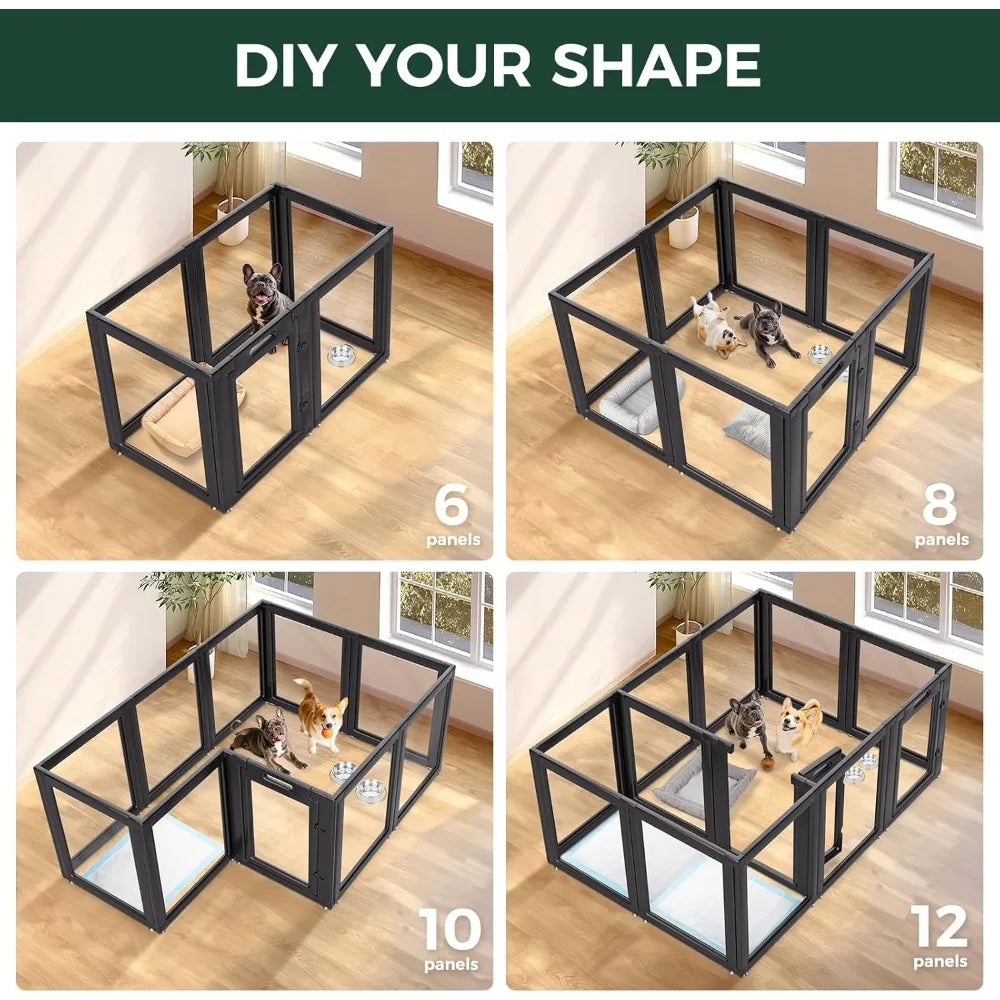 DIY YOUR SHAPE

6
panels

8
panels

10
panels

12
panels